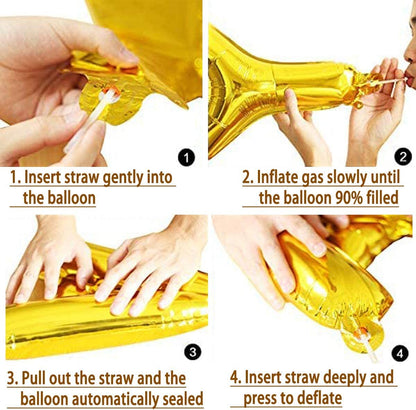 1

1. Insert straw gently into the balloon

2

2. Inflate gas slowly until the balloon 90% filled

3

3. Pull out the straw and the balloon automatically sealed

4

4. Insert straw deeply and press to deflate